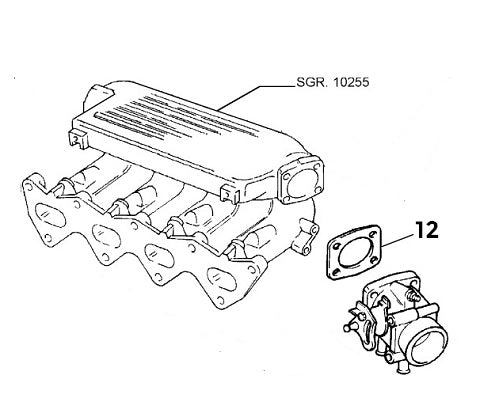 SGR. 10255

12