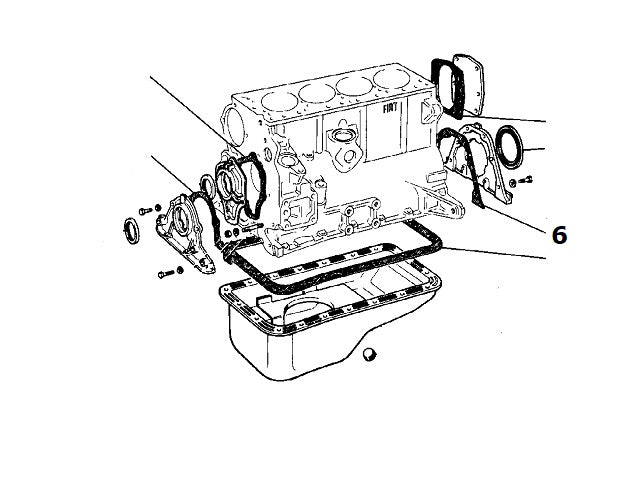 FIAT

6