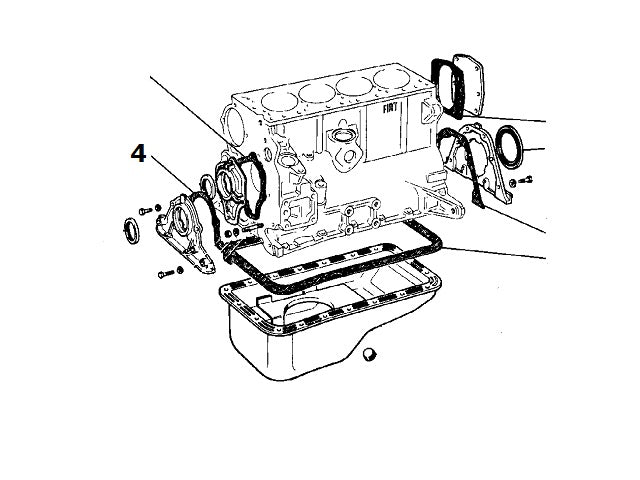 4

FIAT