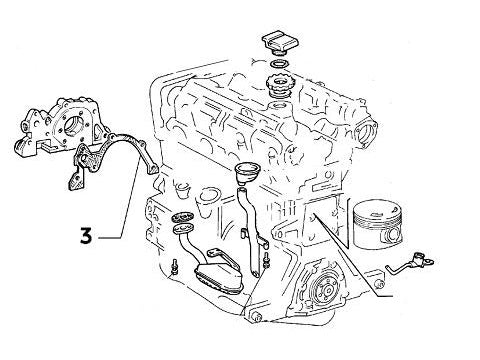 3