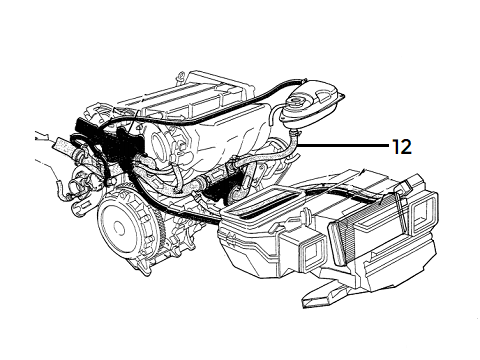 12