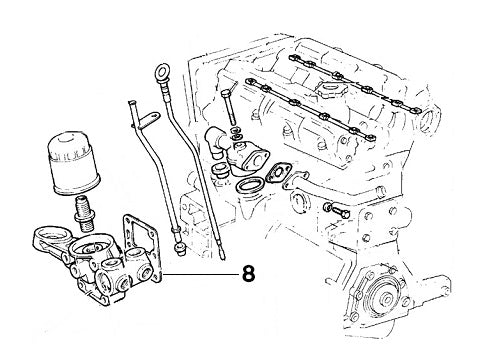 8