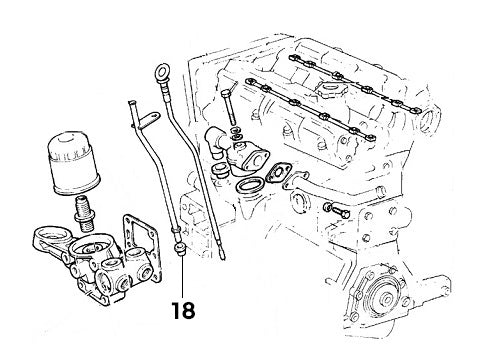 18