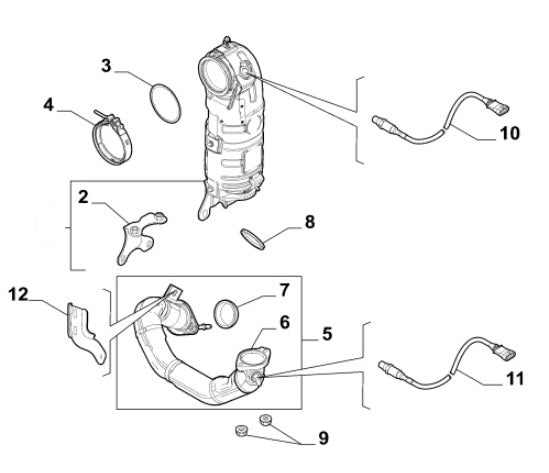 3
4
10
2
8
12
7
6
5
11
9