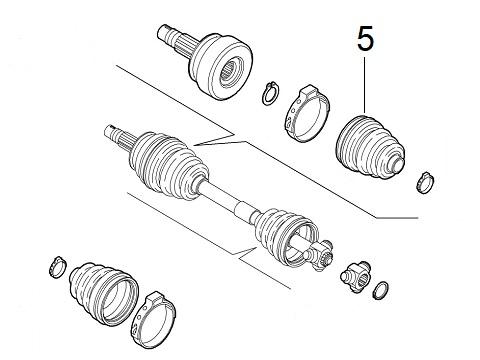 5