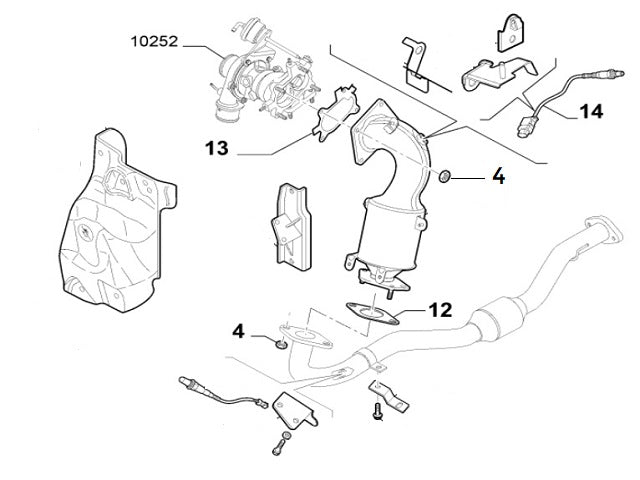 10252

14

13

4

12

4