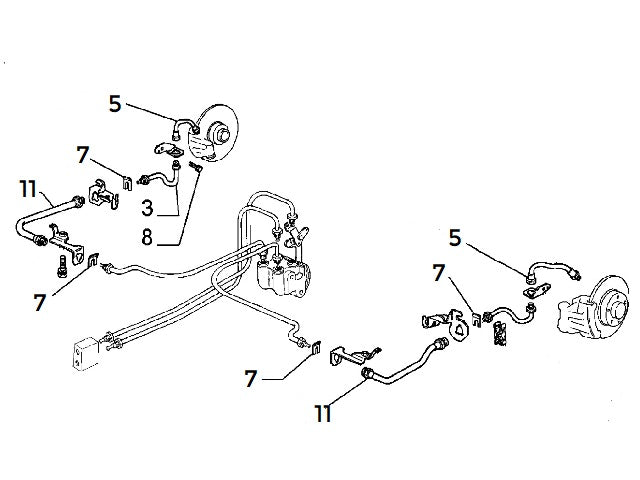 5
7
11
3
8
7
5
7
7
11