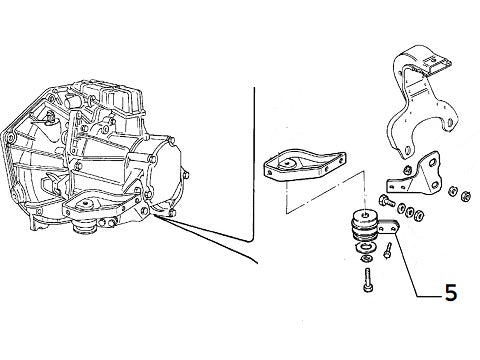 5