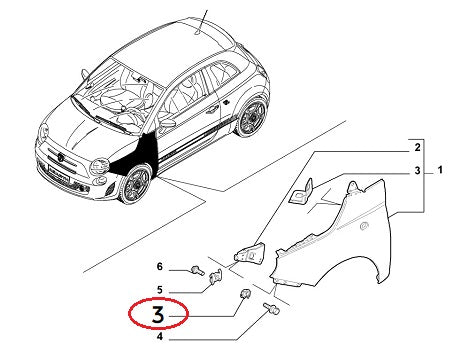 2
3
1
6
5
3
4