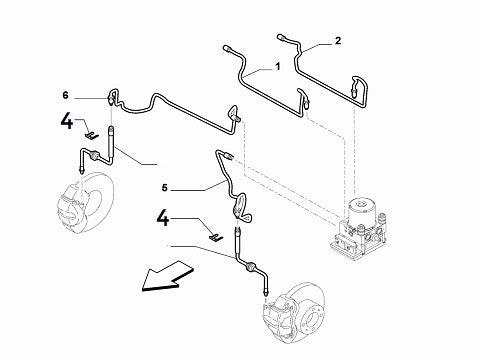 2
1
6
4
5
4