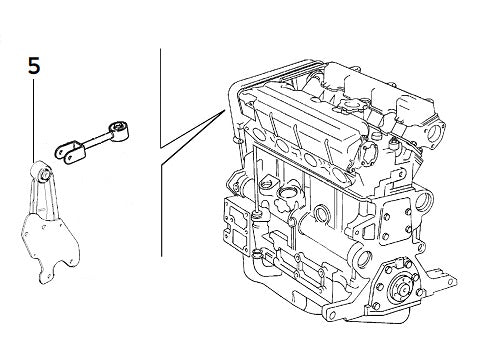 5