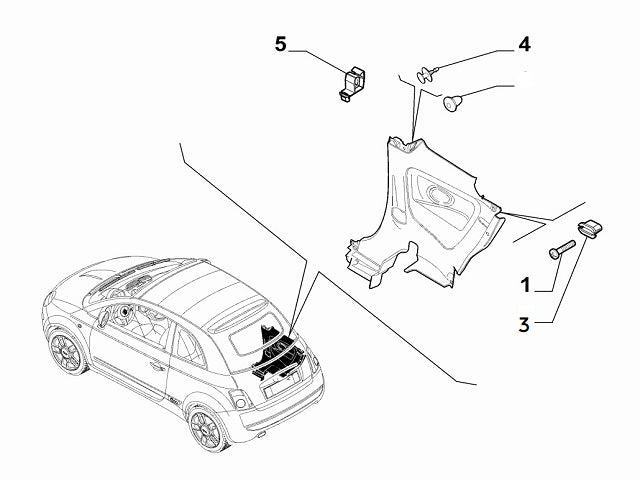 5
4
1
3