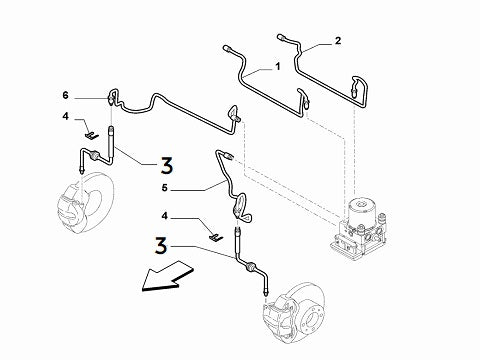 2
1
6
4
3
5
4
3