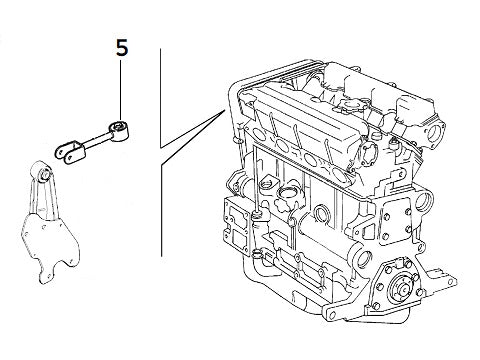 5