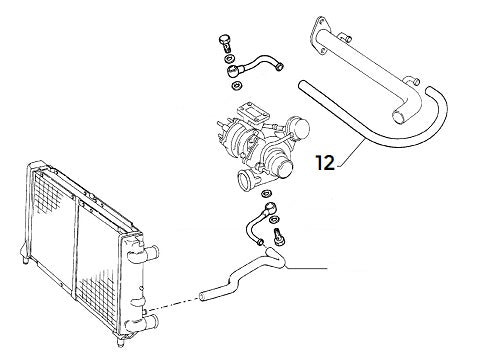 12