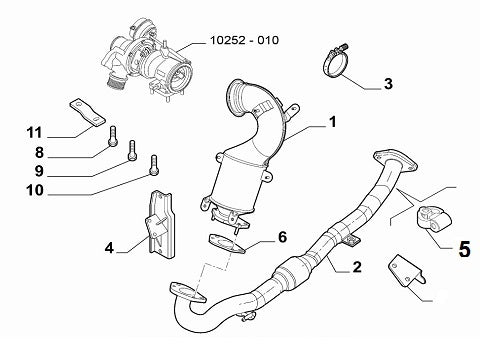 10252 - 010

3

1

11

8

9

10

4

6

2

5