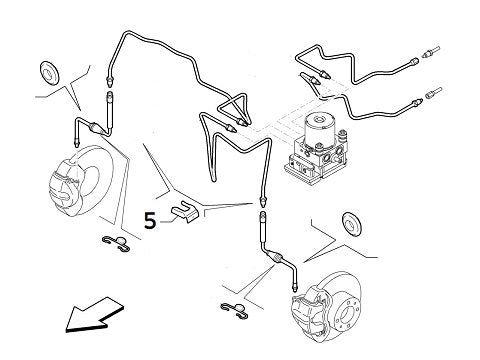 5