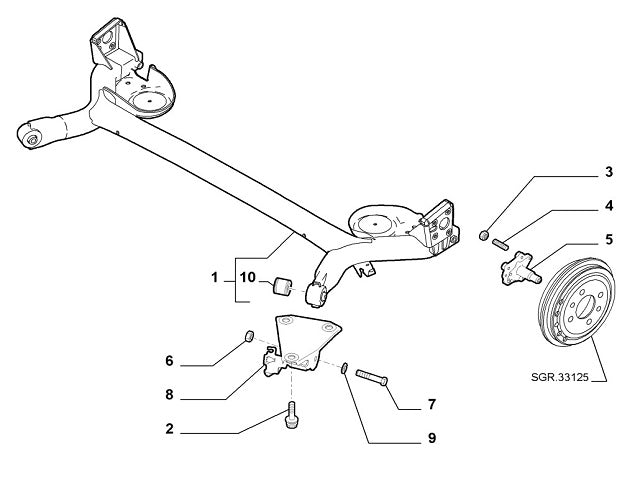 3
4
5
1
10
6
8
2
7
9
SGR.33125