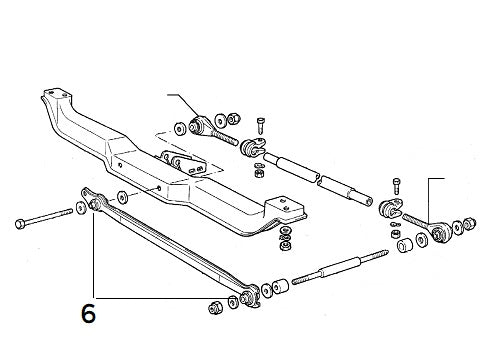 6