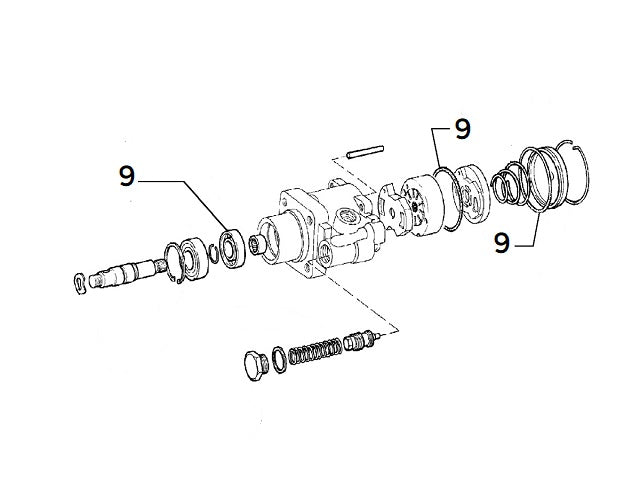 9
9
9