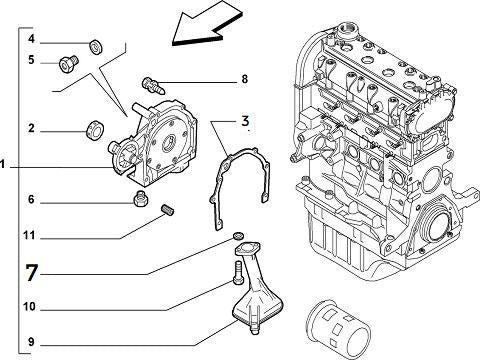 4
5
8
2
3
1
6
11
7
10
9