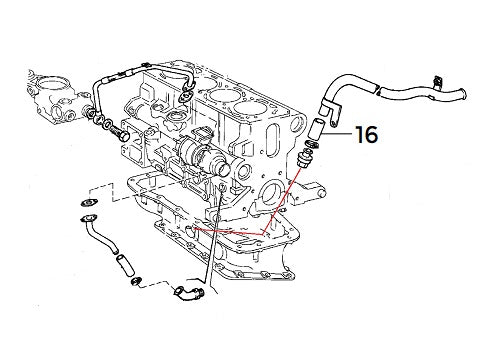 16