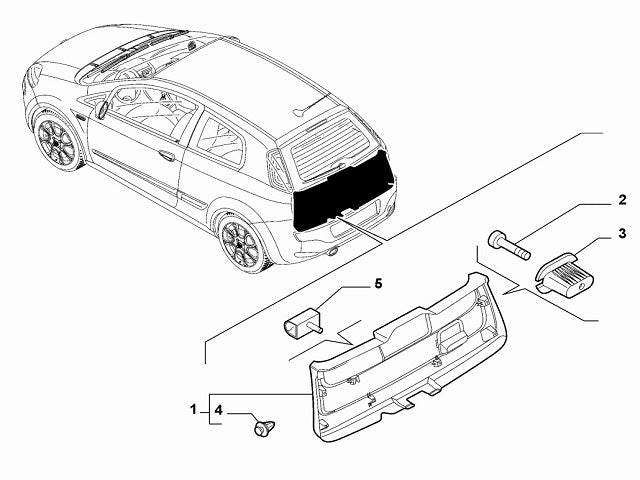 2
3
5
1
4