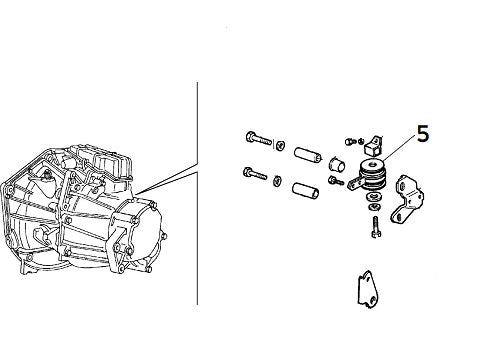 5