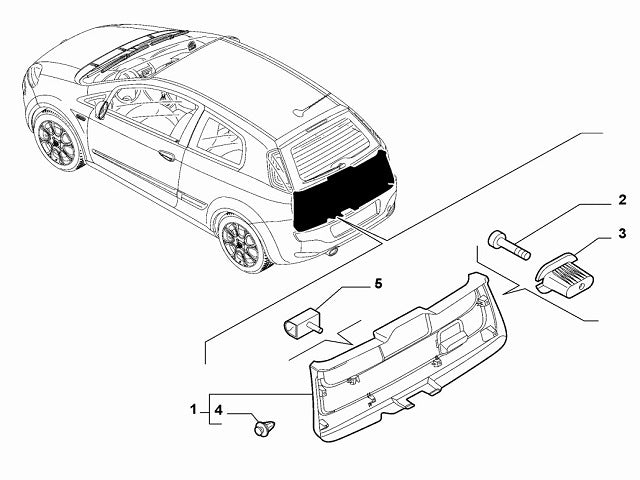 2
3
5
1
4