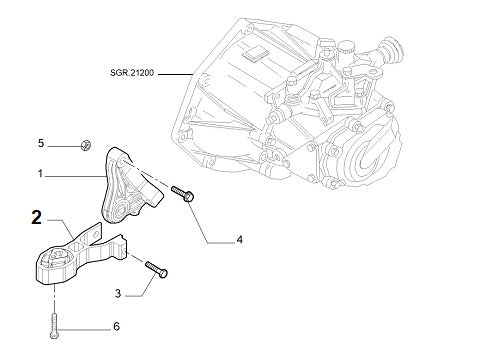 SGR.21200

5

1

2

4

3

6