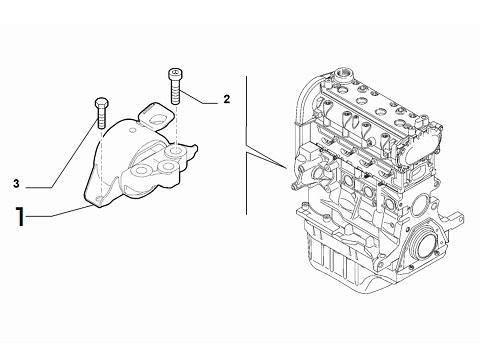 2
3
1