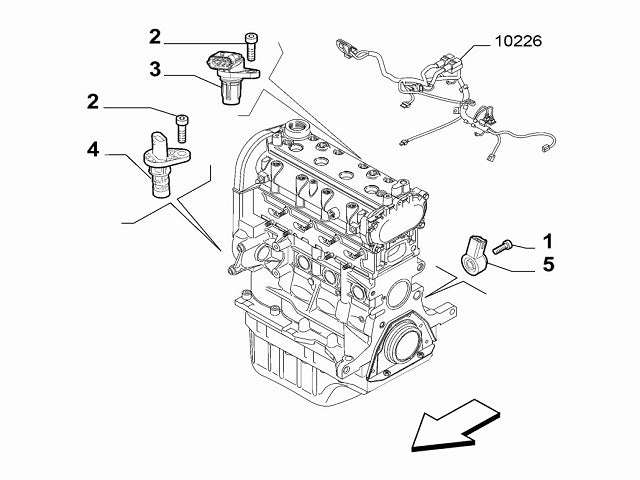 2
3
2
4
10226
1
5