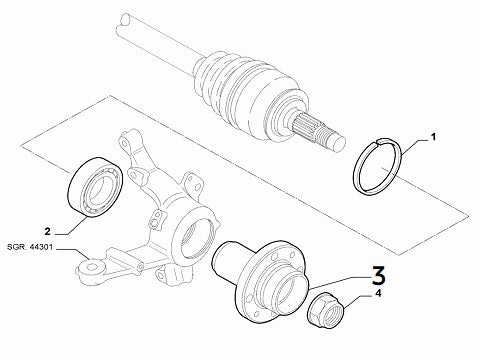 1
2
SGR. 44301
3
4