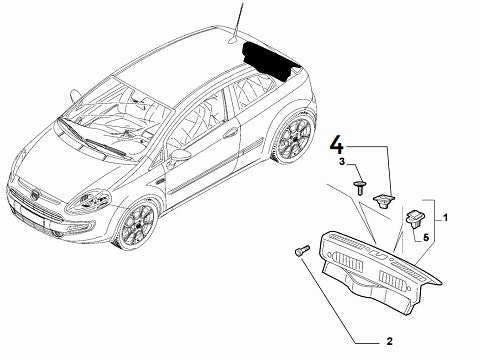 4
3
1
5
2