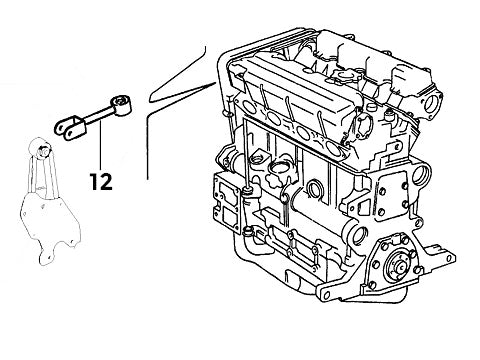 12