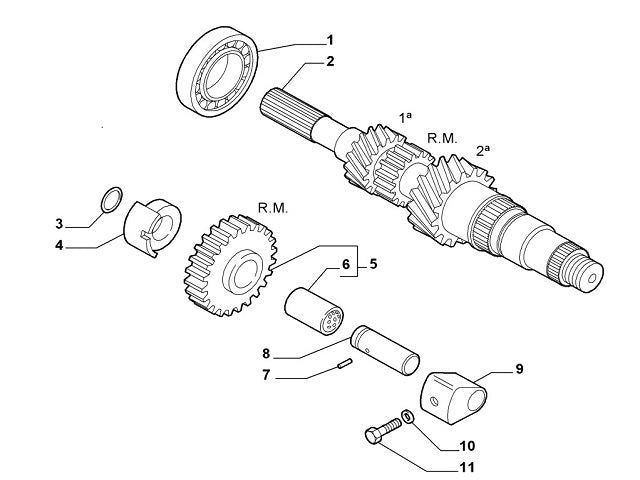 1
2
1ª
R.M.
2ª
3
4
R.M.
6
5
8
7
9
10
11