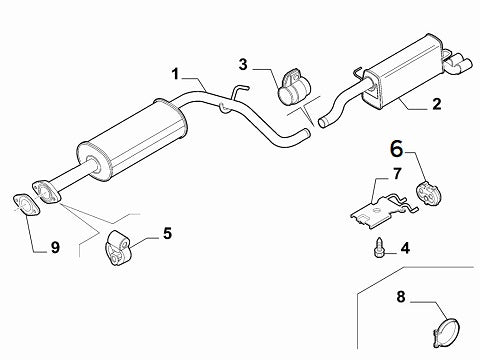 1
3
2
6
7
9
5
4
8