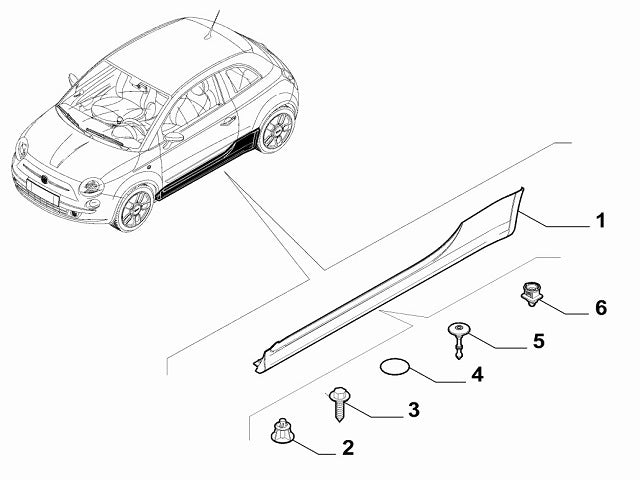 1
6
5
4
3
2