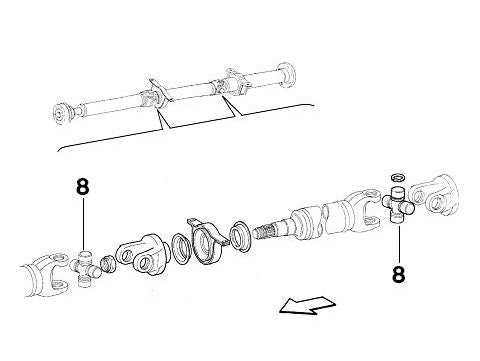 8

8