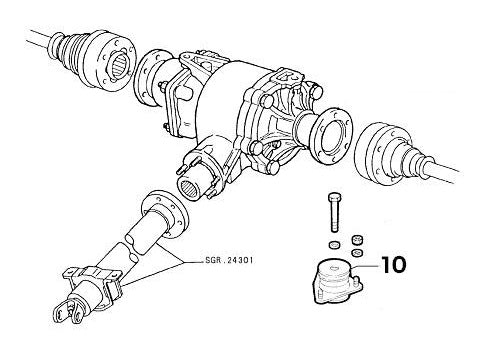 SGR.24301

10