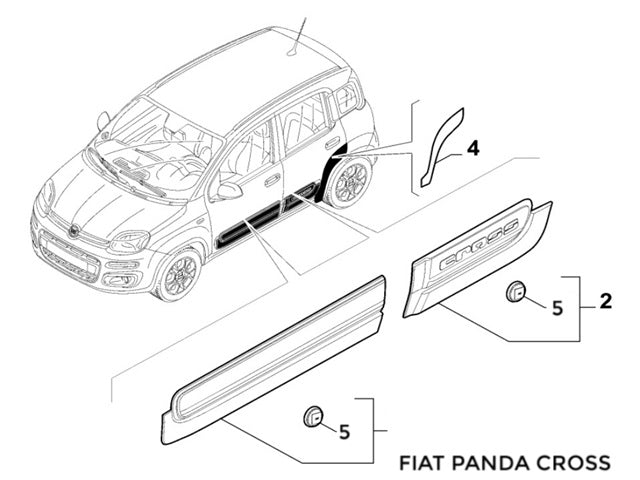 4

cross

5

2

5

FIAT PANDA CROSS