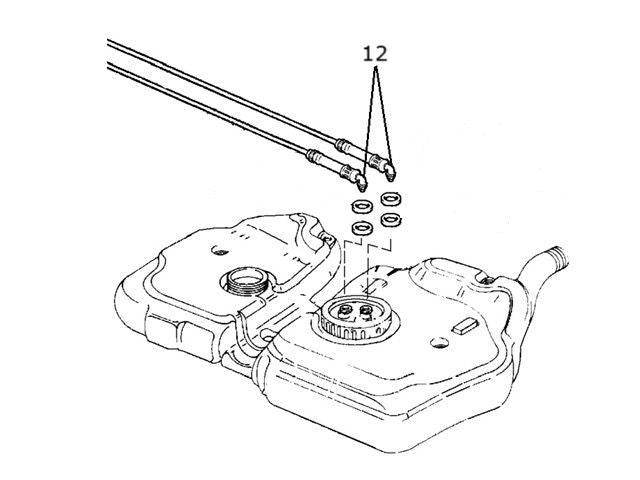 12