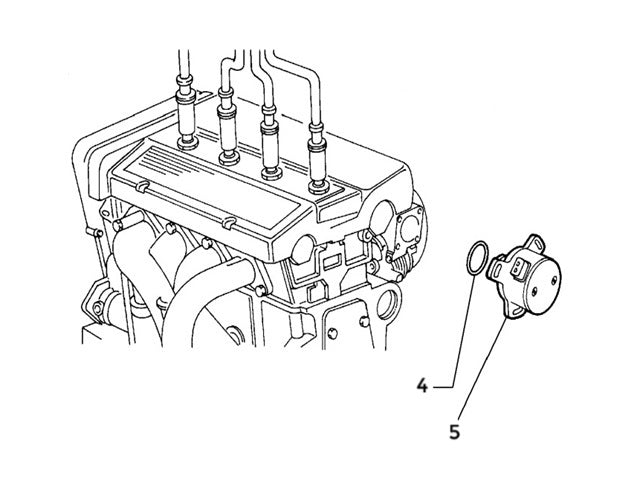 4
5