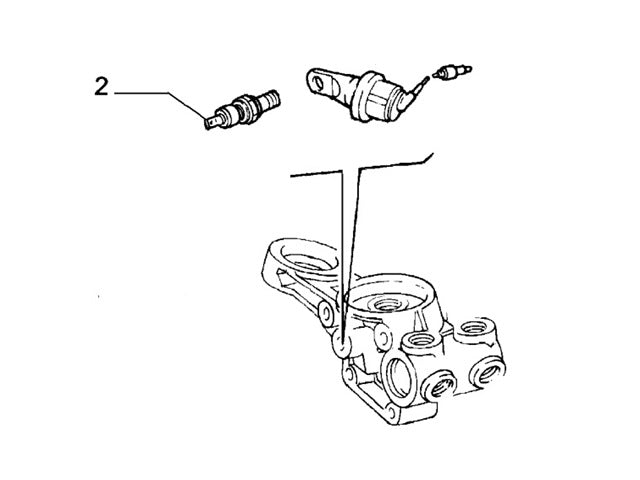 2