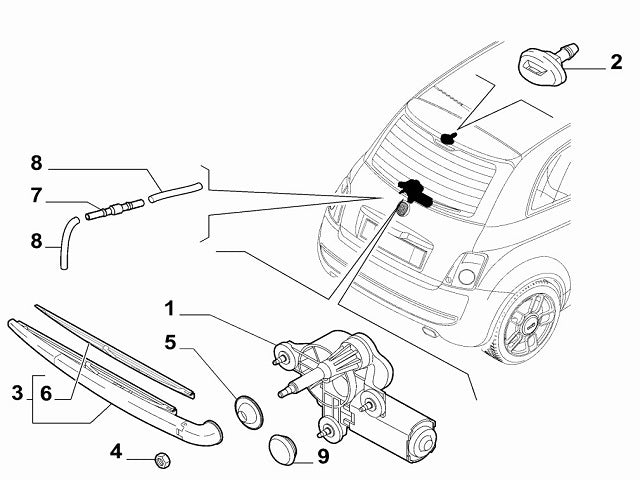 2
8
7
8
1
5
3
6
4
9