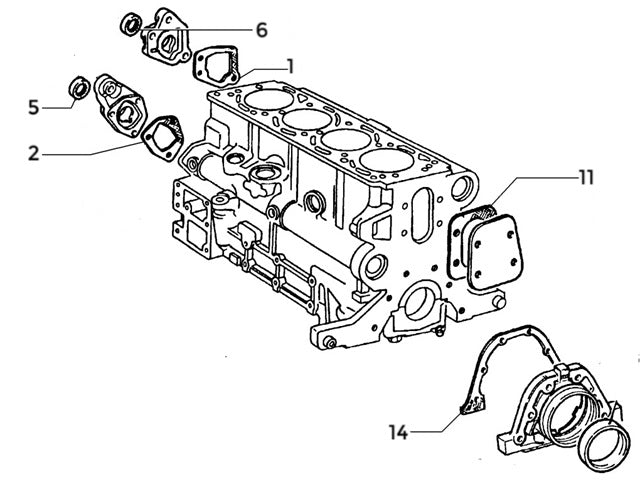 6
1
5
2
11
14