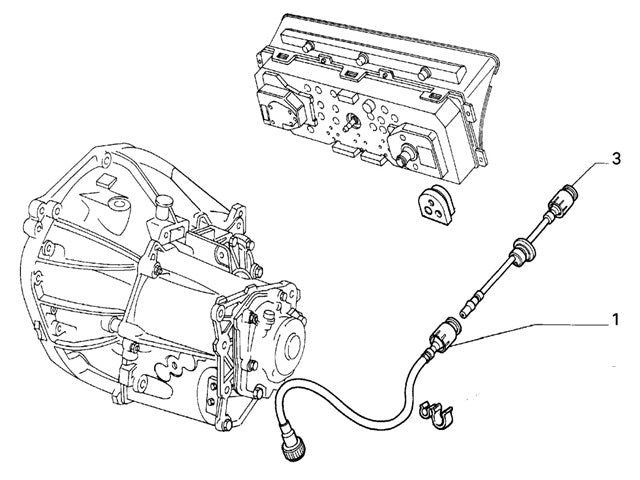 3

1