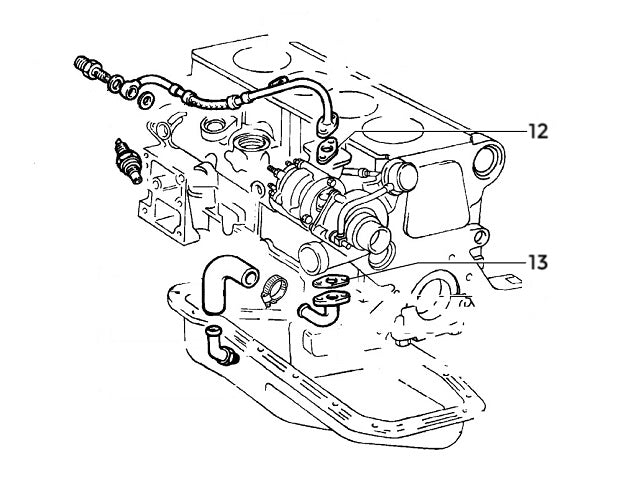 12

13