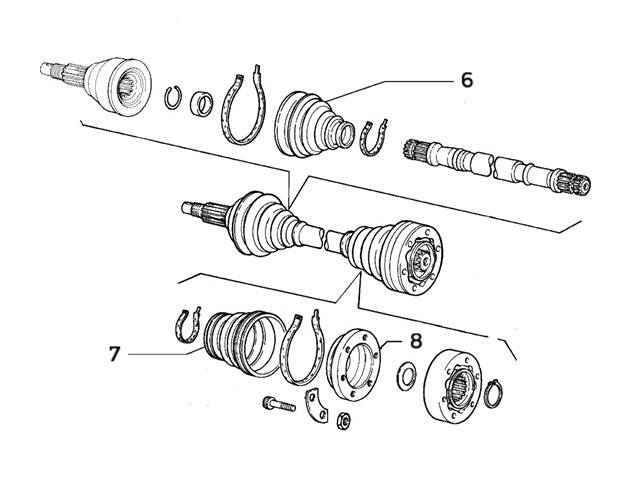 6
7
8