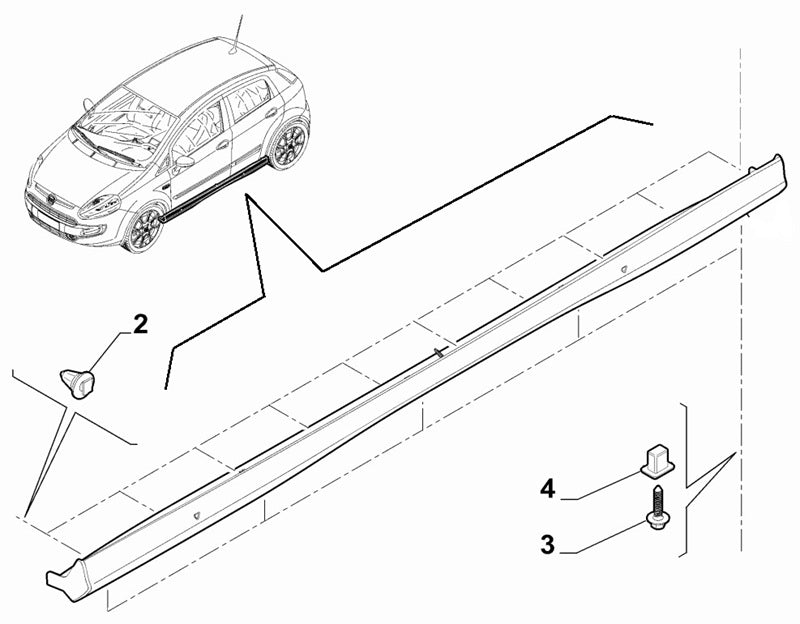 2

4

3